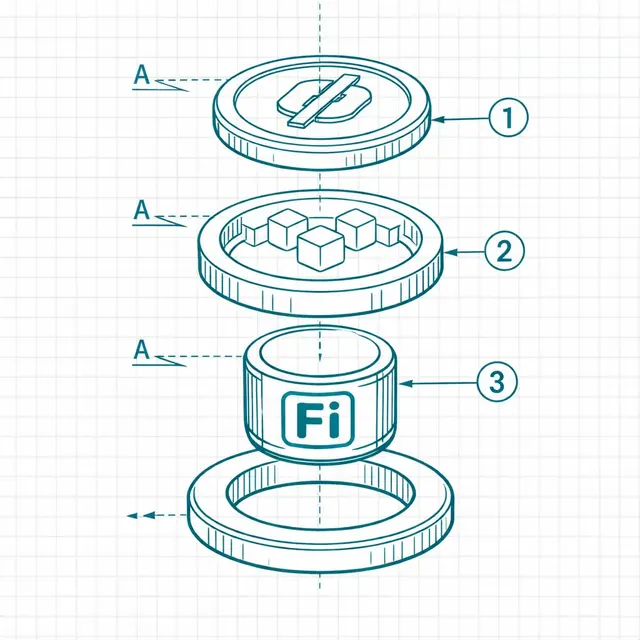 A
1
A
2
A
3
Fi